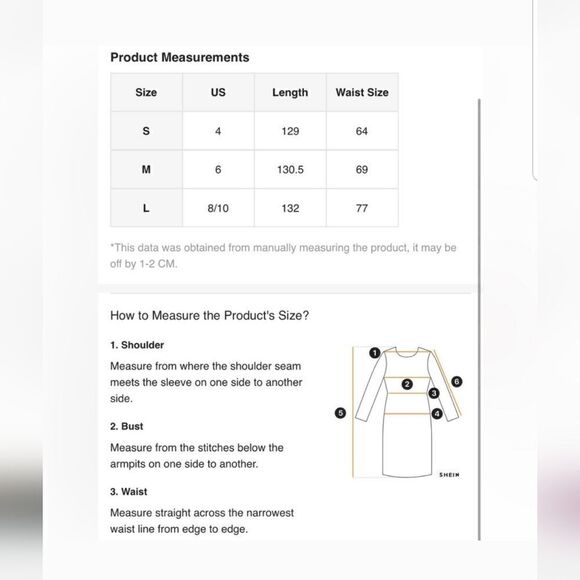 Product Measurements

| Size | US | Length | Waist Size |
|---|---|---|---|
| S | 4 | 129 | 64 |
| M | 6 | 130.5 | 69 |
| L | 8/10 | 132 | 77 |

*This data was obtained from manually measuring the product, it may be off by 1-2 CM.

How to Measure the Product's Size?

1. Shoulder

Measure from where the shoulder seam meets the sleeve on one side to another side.

2. Bust

Measure from the stitches below the armpits on one side to another.

3. Waist

Measure straight across the narrowest waist line from edge to edge.

1
2
3
4
5
6
SHEIN